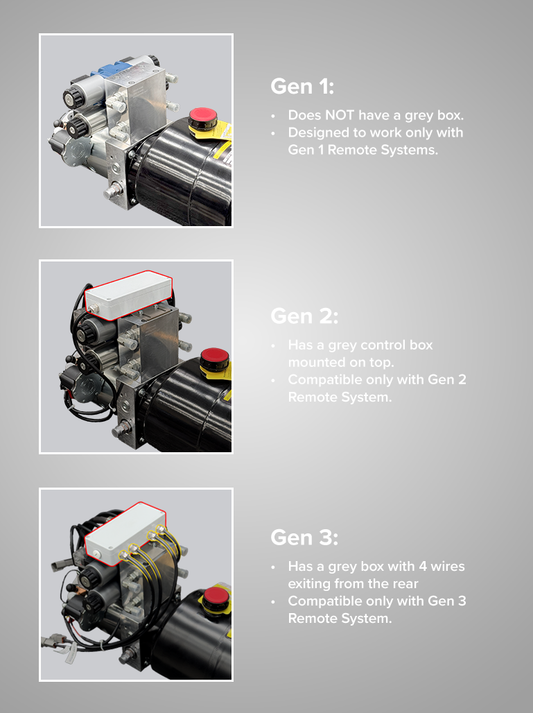 Gen 1:

• Does NOT have a grey box.
• Designed to work only with Gen 1 Remote Systems.

Gen 2:

• Has a grey control box mounted on top.
• Compatible only with Gen 2 Remote System.

Gen 3:

• Has a grey box with 4 wires exiting from the rear
• Compatible only with Gen 3 Remote System.