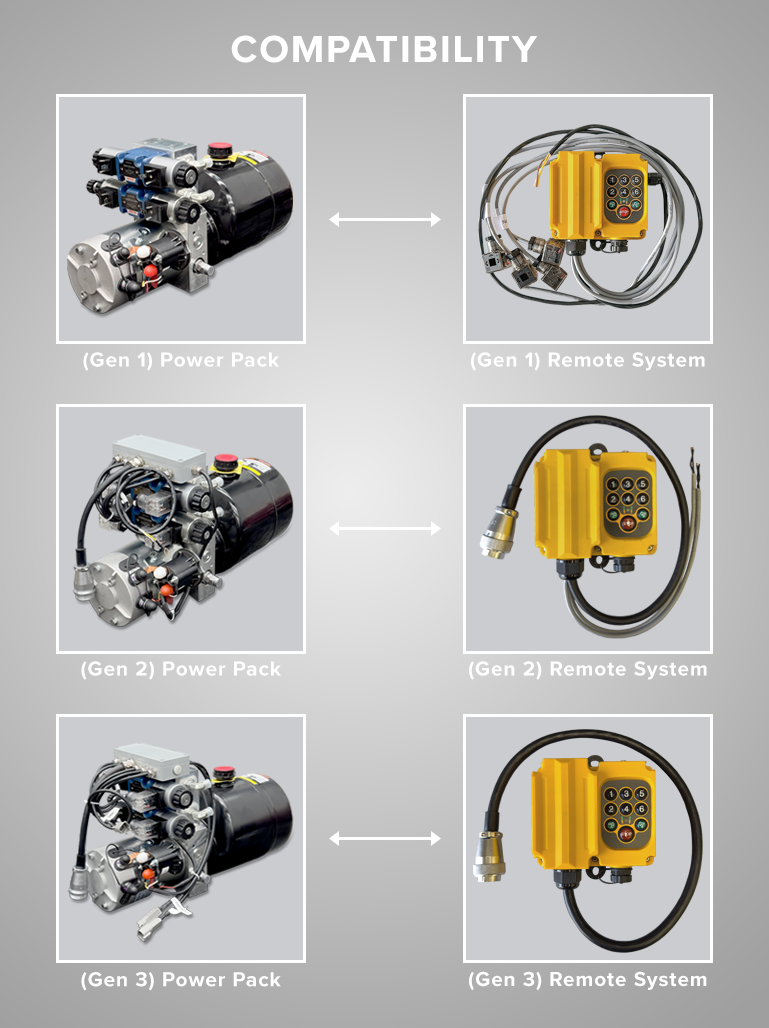 COMPATIBILITY

(Gen 1) Power Pack

1 3 5
2 4 6

(Gen 1) Remote System

(Gen 2) Power Pack

1 3 5
2 4 6

(Gen 2) Remote System

(Gen 3) Power Pack

1 3 5
2 4 6

(Gen 3) Remote System