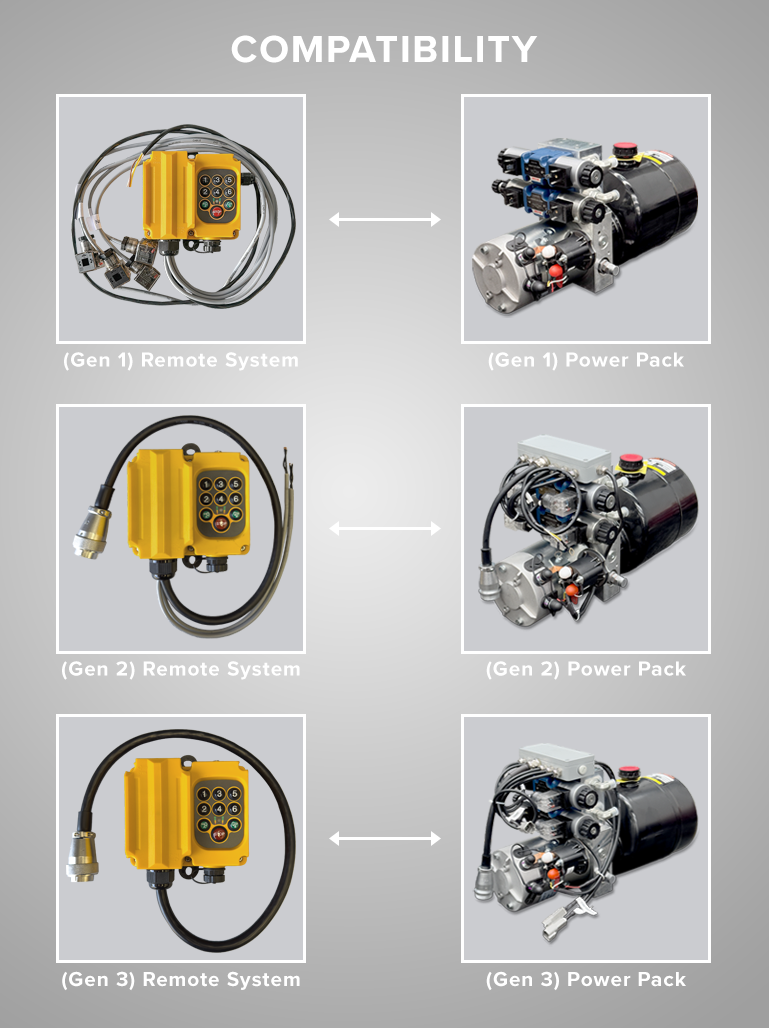 COMPATIBILITY

(Gen 1) Remote System

(Gen 1) Power Pack

(Gen 2) Remote System

(Gen 2) Power Pack

(Gen 3) Remote System

(Gen 3) Power Pack