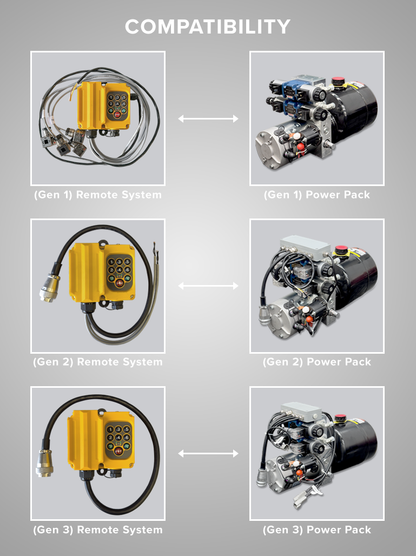 COMPATIBILITY

(Gen 1) Remote System

(Gen 1) Power Pack

(Gen 2) Remote System

(Gen 2) Power Pack

(Gen 3) Remote System

(Gen 3) Power Pack